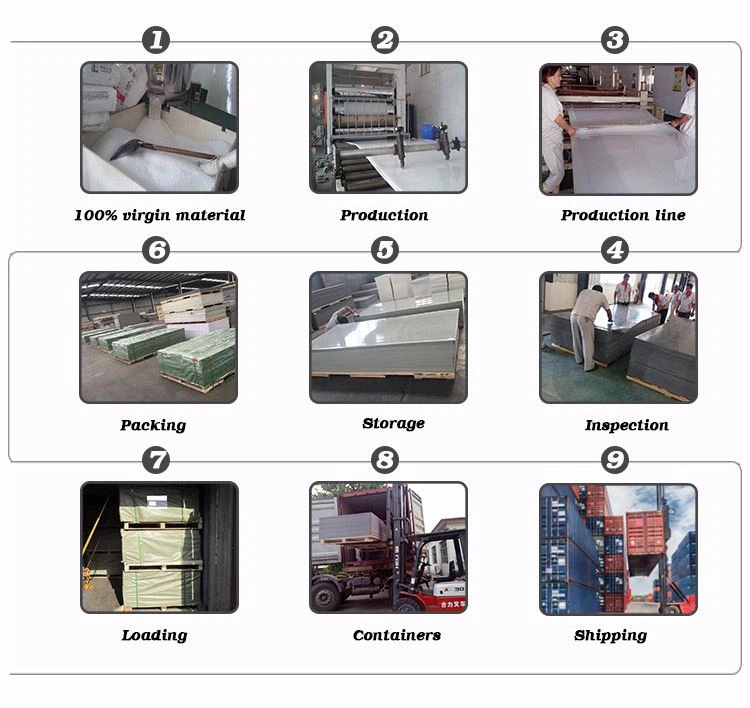 1
100% virgin material

2
Production

3
Production line

6
Packing

5
Storage

4
Inspection

7
Loading

8
Containers

9
Shipping